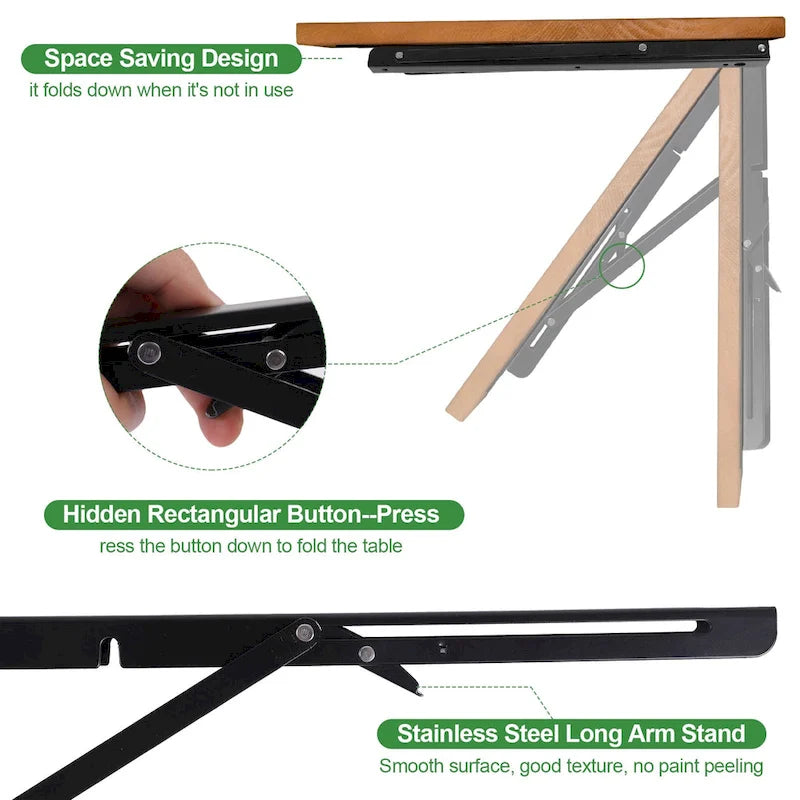 Space Saving Design
it folds down when it's not in use

Hidden Rectangular Button--Press
ress the button down to fold the table

Stainless Steel Long Arm Stand
Smooth surface, good texture, no paint peeling