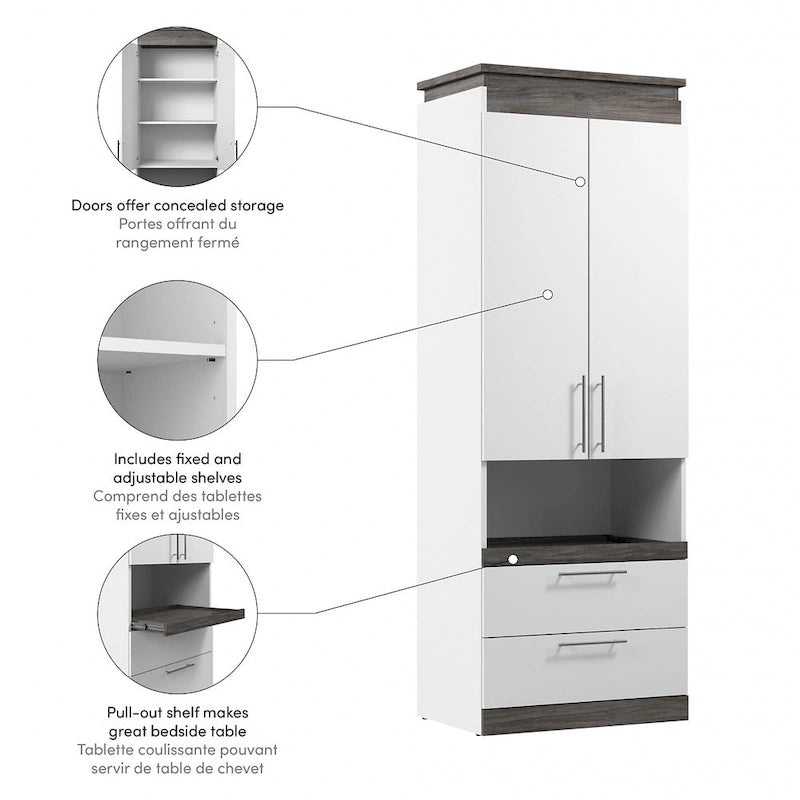 Doors offer concealed storage
Portes offrant du rangement fermé

Includes fixed and adjustable shelves
Comprend des tablettes fixes et ajustables

Pull-out shelf makes great bedside table
Tablette coulissante pouvant servir de table de chevet