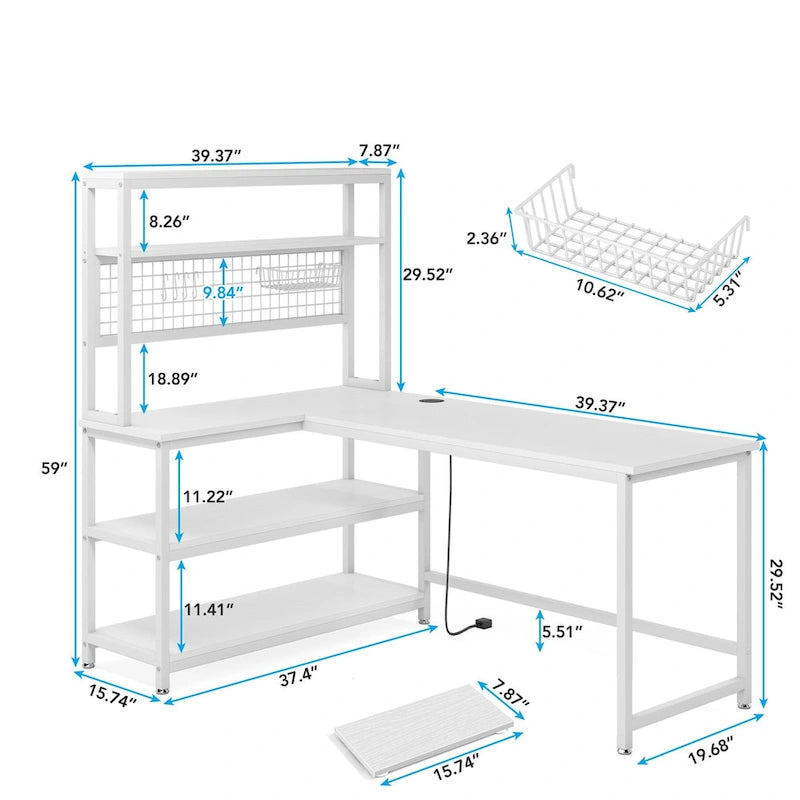 39.37″
7.87″
8.26″
9.84″
29.52″
18.89″
2.36″
10.62″
5.31″
39.37″
59″
11.22″
11.41″
29.52″
5.51″
37.4″
15.74″
7.87″
15.74″
19.68″