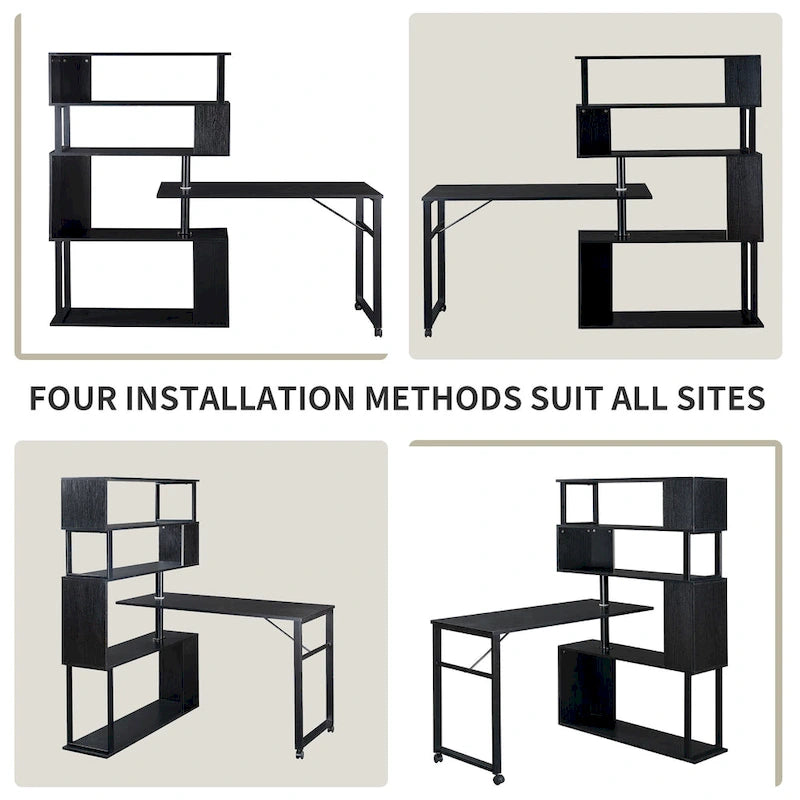 FOUR INSTALLATION METHODS SUIT ALL SITES